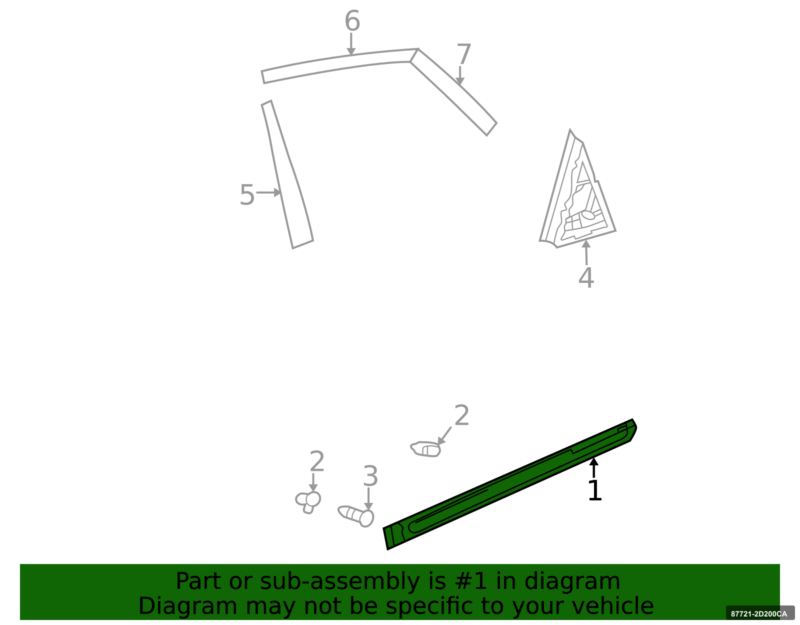 6
7
5
4
2
2
3
1
Part or sub-assembly is #1 in diagram
Diagram may not be specific to your vehicle
87721-2D200CA